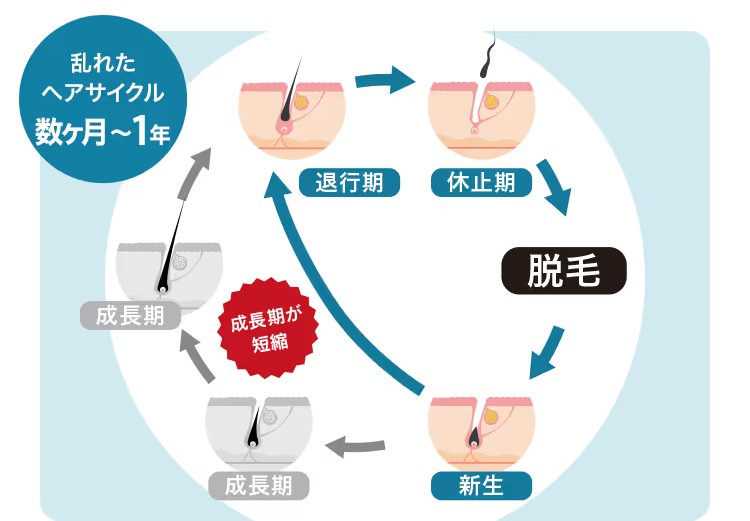 乱れた
ヘアサイクル
数ヶ月～1年

退行期

休止期

脱毛

成長期

成長期が
短縮

成長期

新生